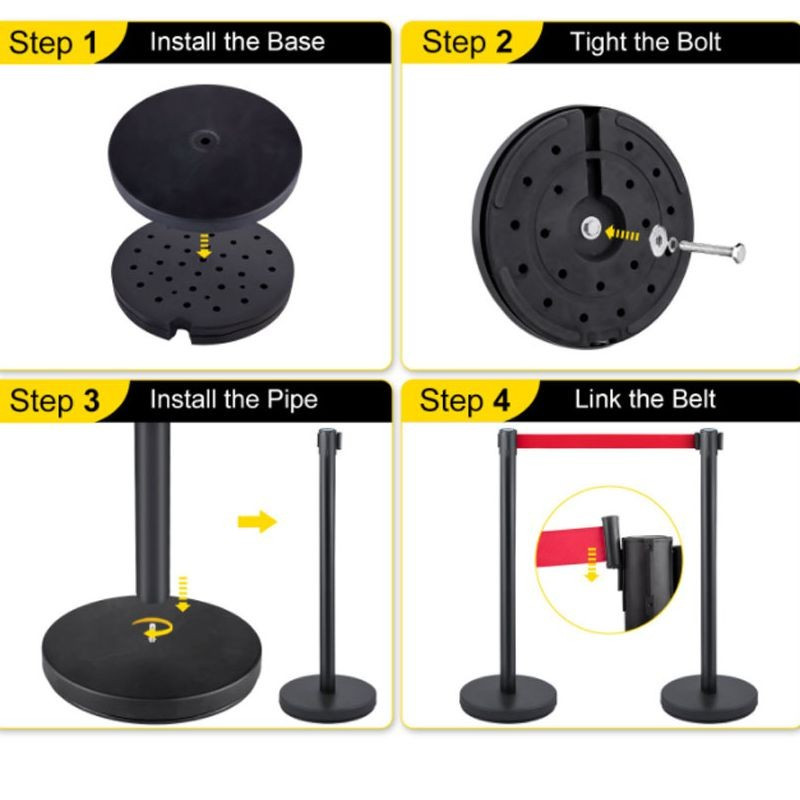 Step 1 Install the Base

Step 2 Tight the Bolt

Step 3 Install the Pipe

Step 4 Link the Belt