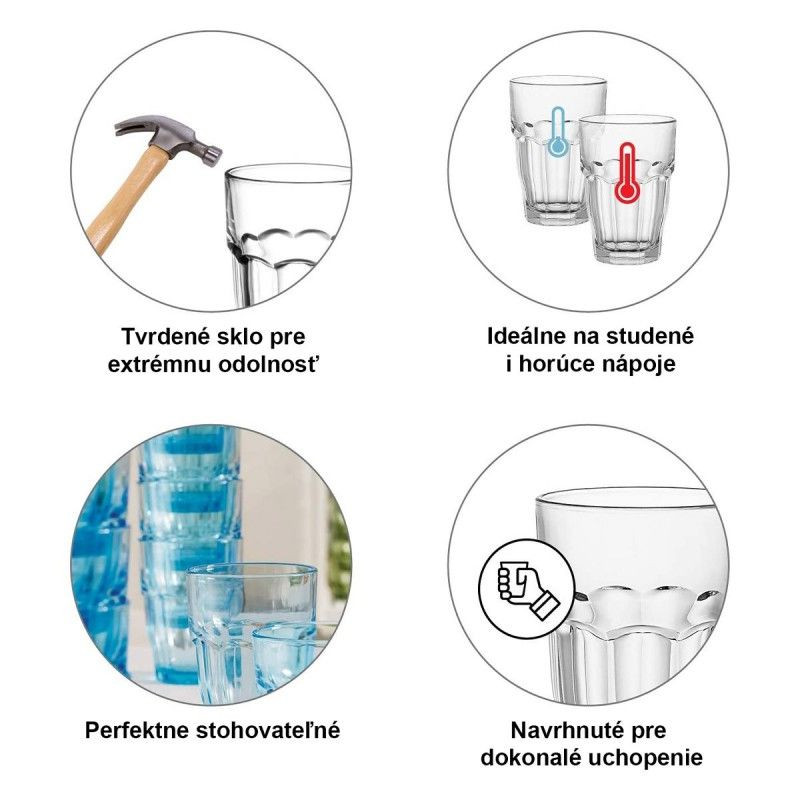 Tvrdené sklo pre extrémnu odolnosť

Ideálne na studené i horúce nápoje

Perfektne stohovateľné

Navrhnuté pre dokonalé uchopenie